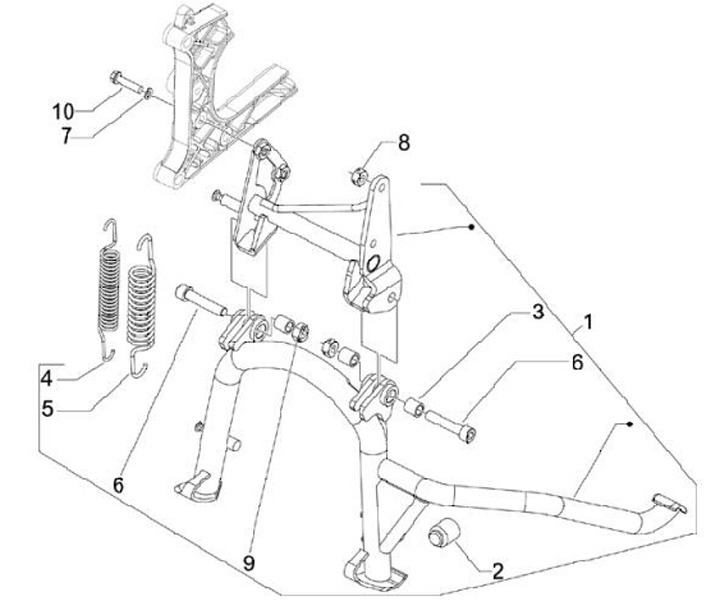 10
7
8
3
1
6
4
5
6
9
2