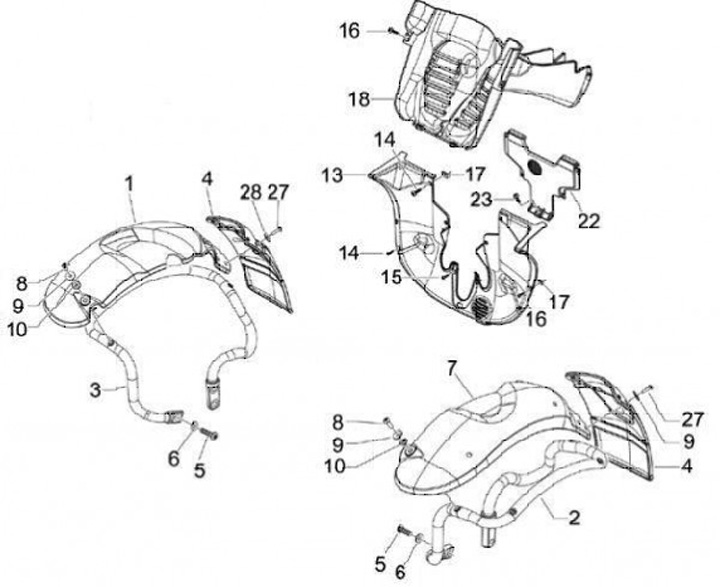 16
18
14
13
17
23
22
14
15
17
16
1
4
28
27
8
9
10
3
6
5
7
8
9
10
27
9
4
2
5
6