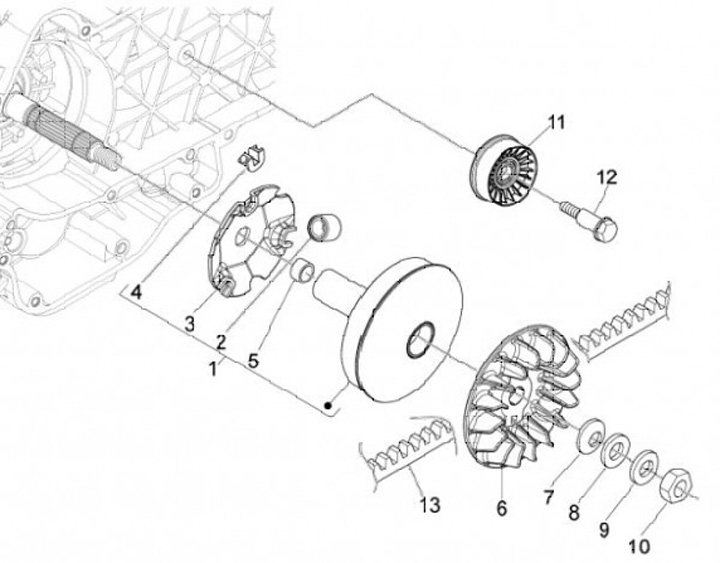 11
12
4
3
2
5
1
13
6
7
8
9
10