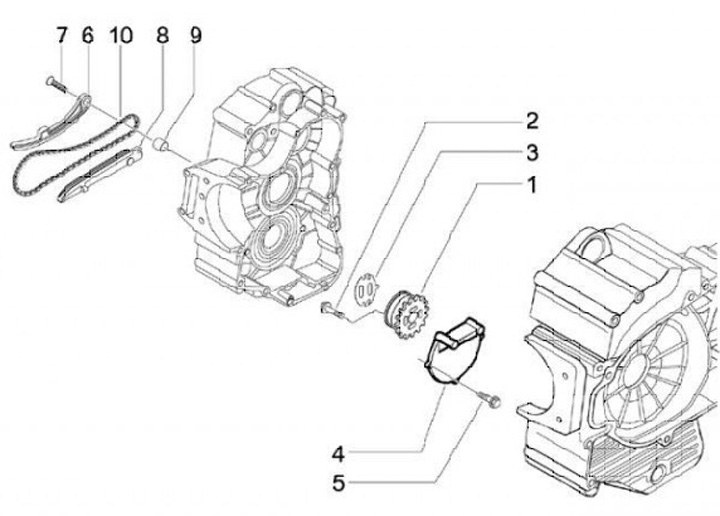 7 6 10 8 9

2
3
1

4
5