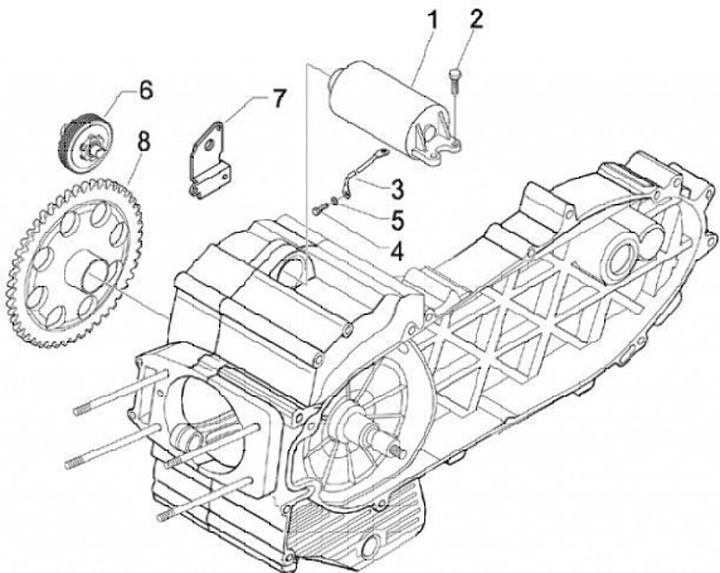 1
2
6
7
8
3
5
4