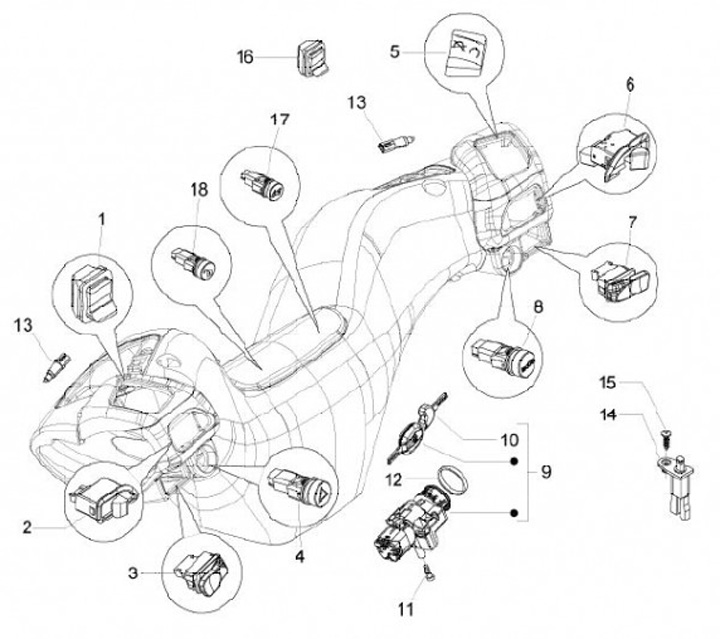 16
5
13
6
17
18
1
7
13
8
15
14
10
9
12
2
4
3
11