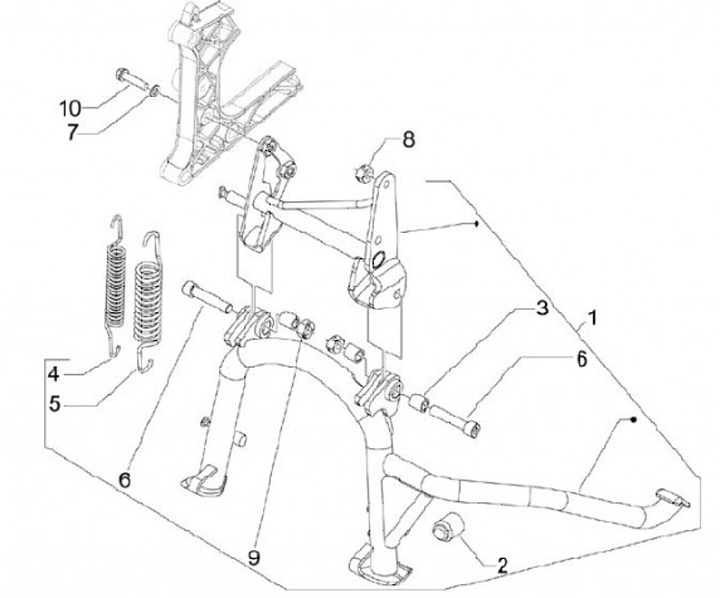 10
7
8
3
1
6
4
5
6
9
2