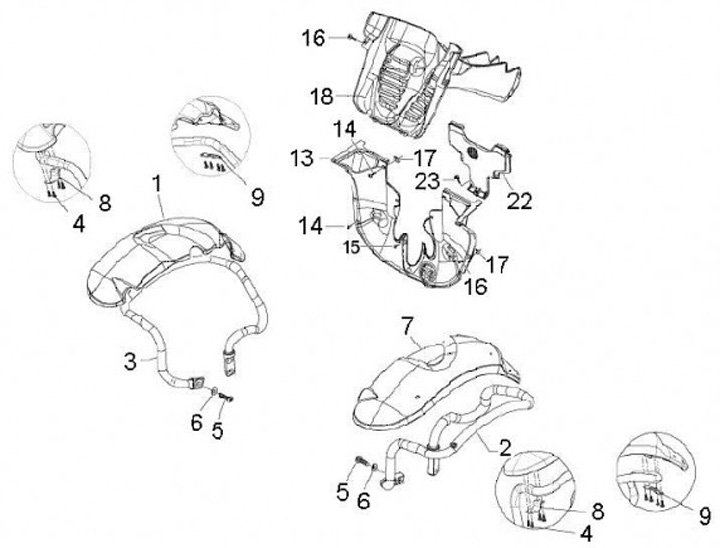 16
18
14
13
17
23
22
14
15
17
16
9
8
4
1
3
6
5
7
2
5
6
8
4
9