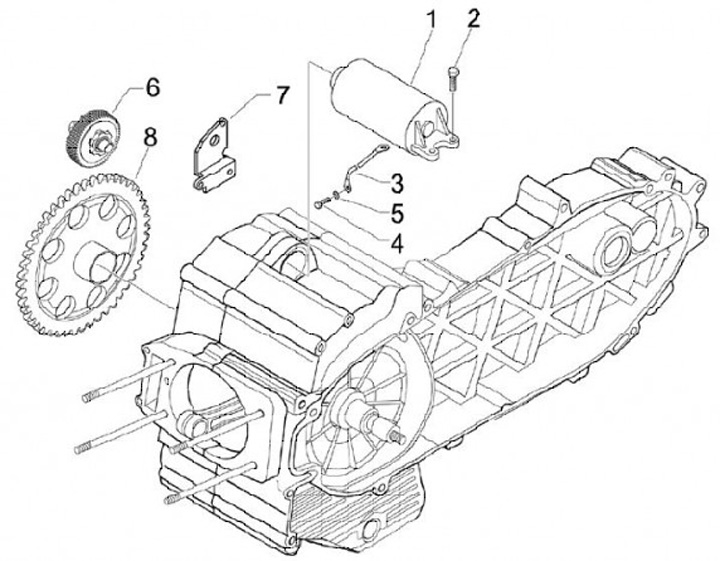 1
2
6
7
8
3
5
4