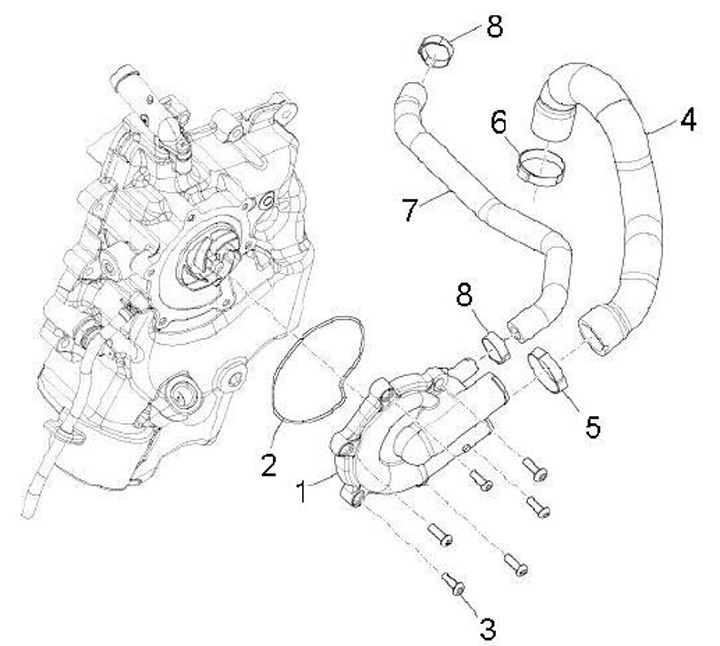 8
6
4
7
8
5
2
1
3