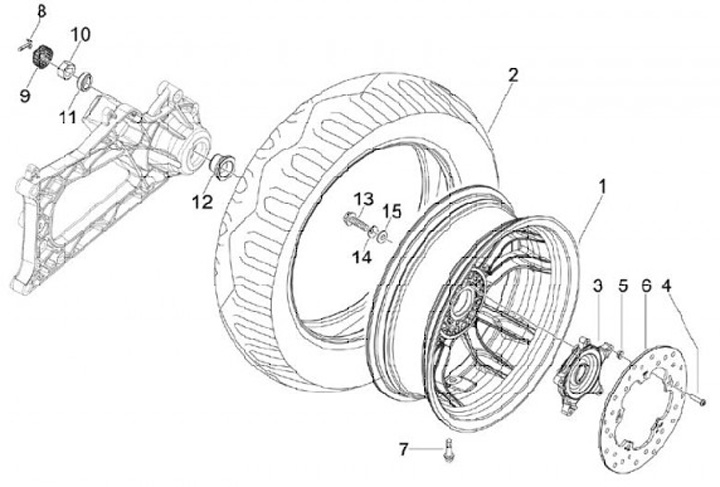 8
10
9
11
2
12
13
15
14
1
3
5
6
4
7