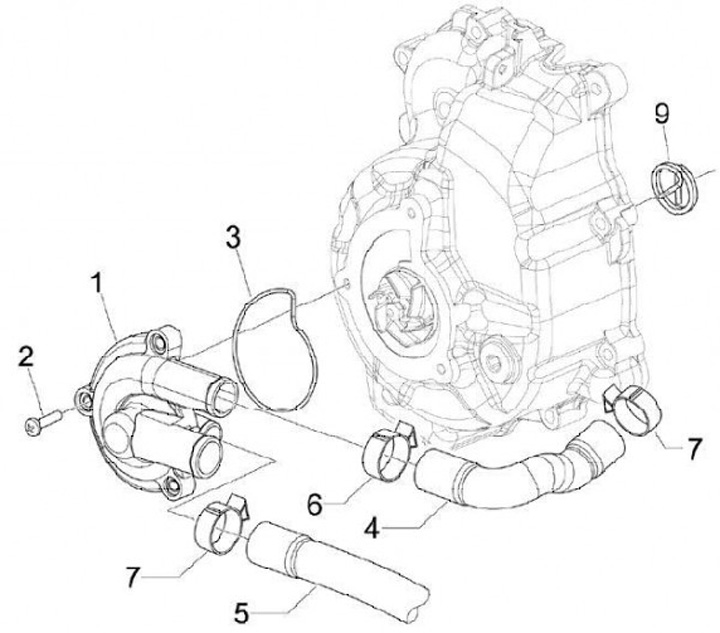 9
3
1
2
7
6
4
7
5