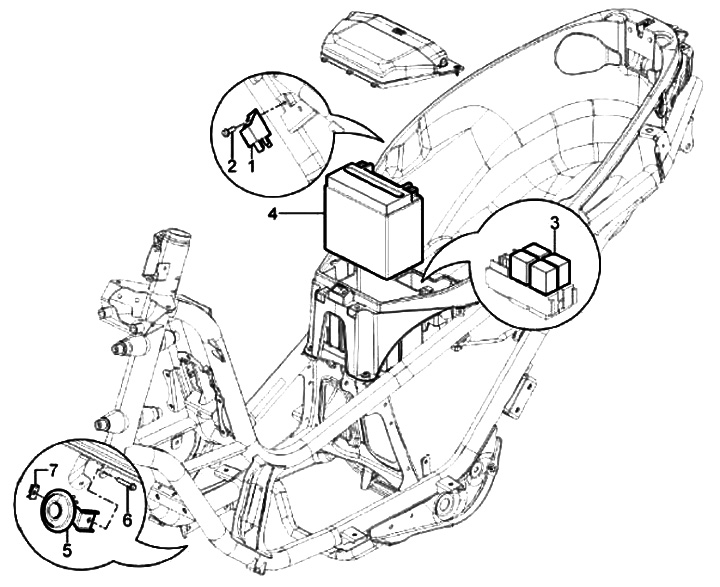 2
1
4
3
7
6
5