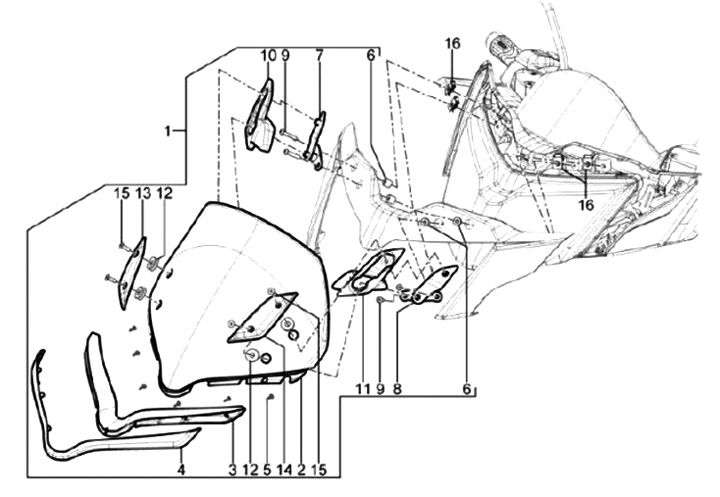 10 9 7 6
16
1
15 13 12
16
11 9 8 6
4
3 12 5 14 2 15