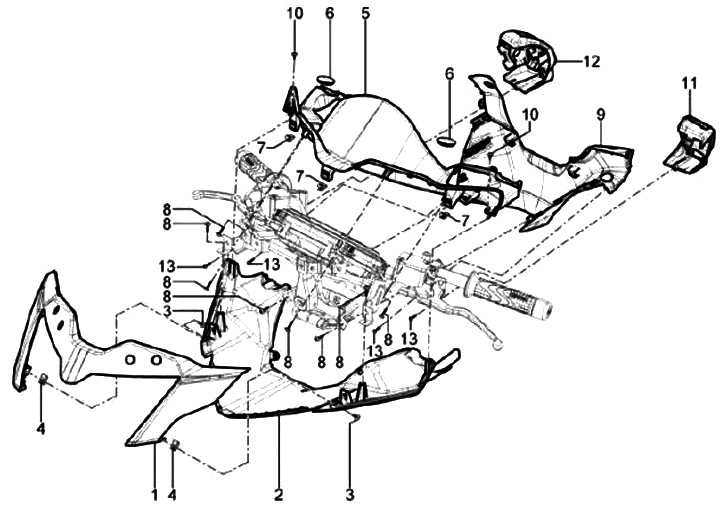 10
6
5
12
6
11
10
9
7
7
7
8
8
13
13
8
8
3
8
8
8
8
13
13
4
1
4
2
3