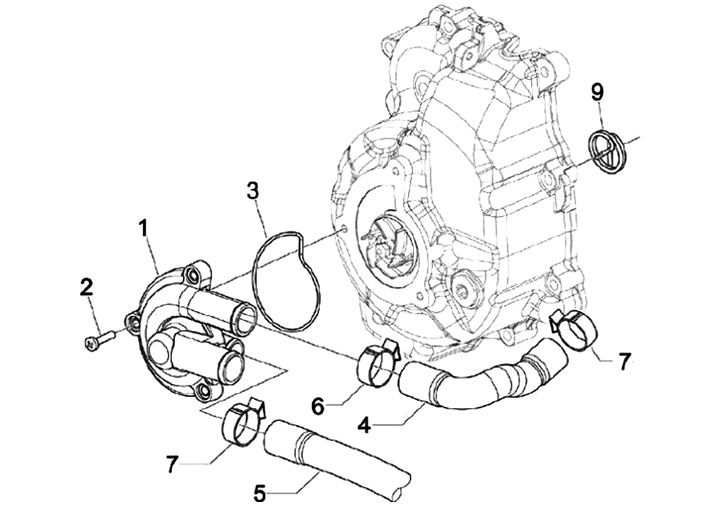 9
3
1
2
7
6
4
7
5