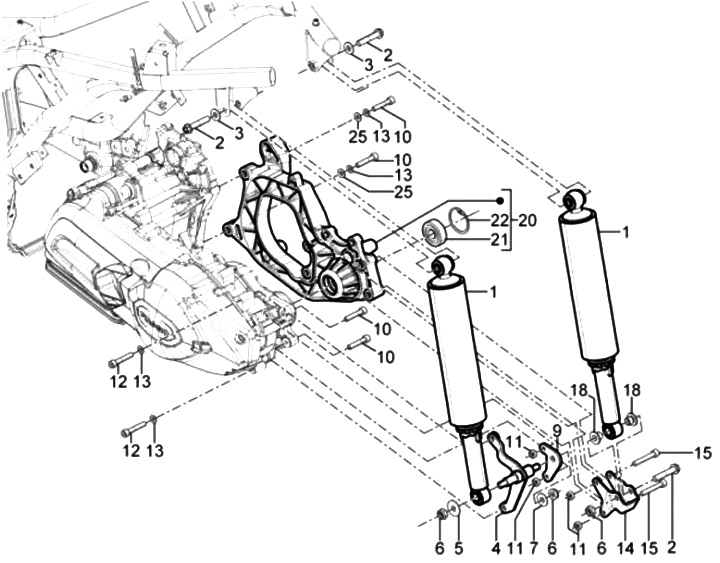 2
3
2
3
25
13
10
10
13
25
22
20
21
1
1
10
10
12
13
12
13
18
18
9
11
15
6
5
4
11
7
6
11
6
14
15
2