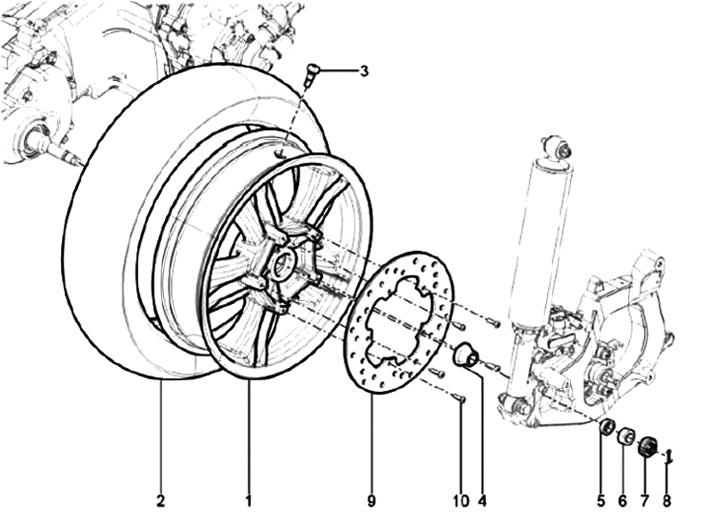 3

2
1
9
10
4
5
6
7
8