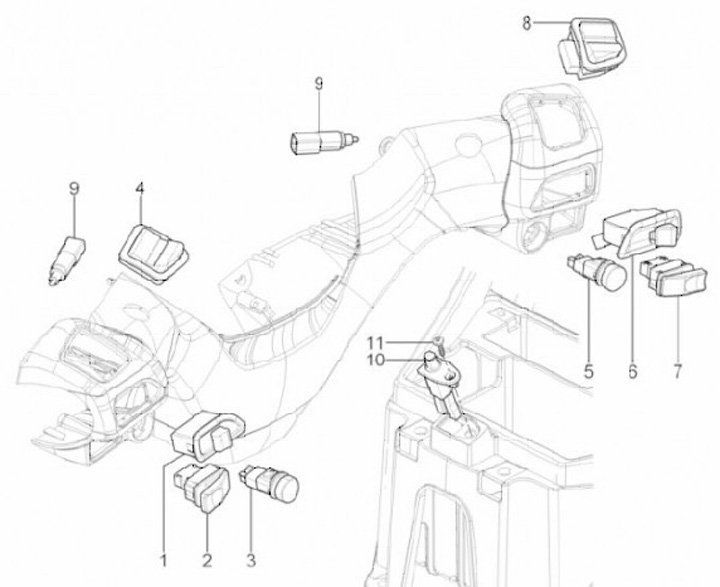 8
9
9
4
11
10
5
6
7
1
2
3