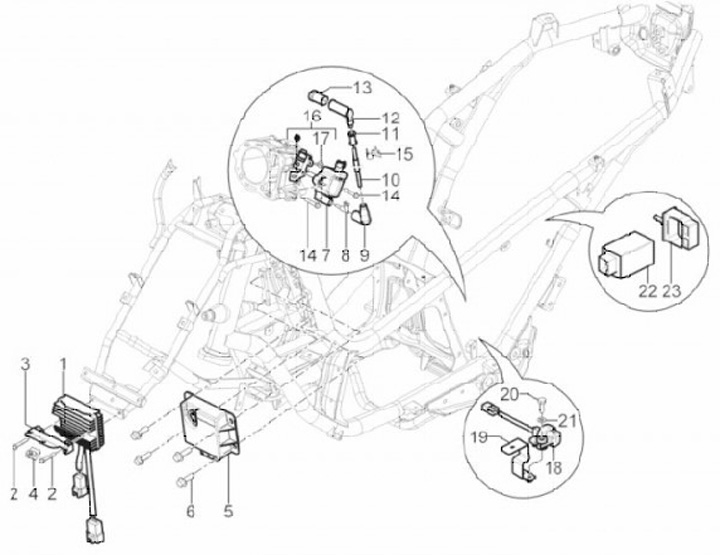 13
16
12
17
11
15
10
14
14
7
8
9
22
23
3
1
20
21
19
18
2
4
2
6
5