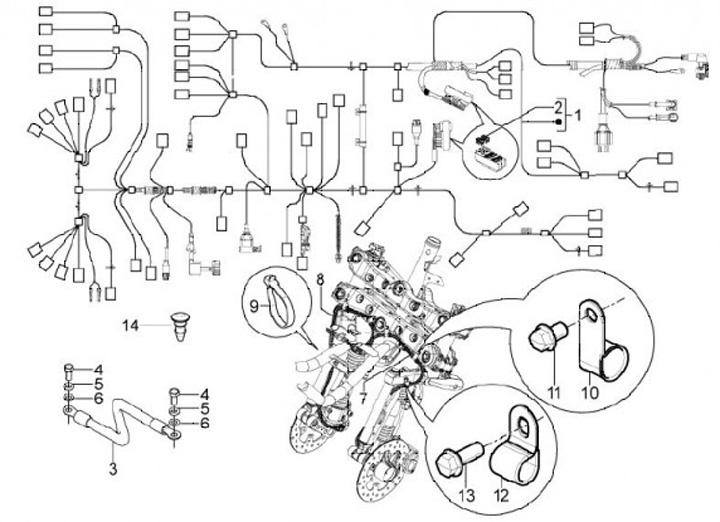 2
1
8
9
14
4
5
6
4
5
6
3
7
11
10
13
12