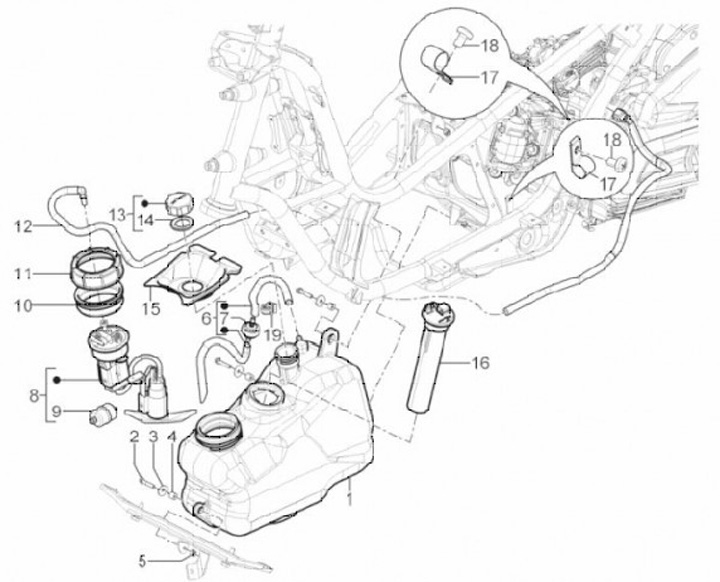 18
17
18
17
13
14
12
11
10
15
6
7
19
16
8
9
2
3
4
1
5