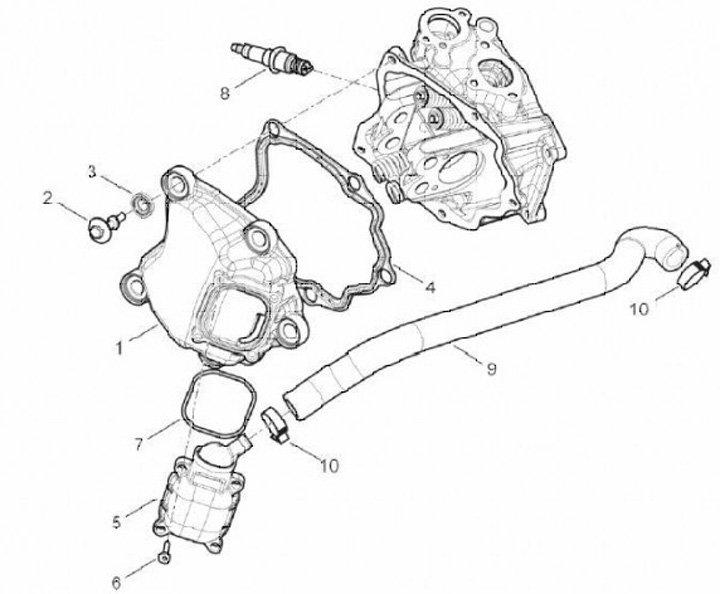 8
3
2
4
10
1
9
7
10
5
6