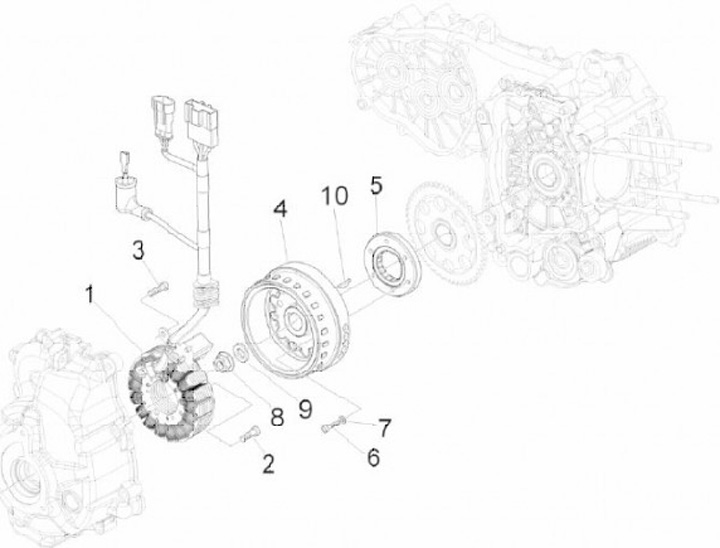 10
5
4
3
1
8
9
7
6
2