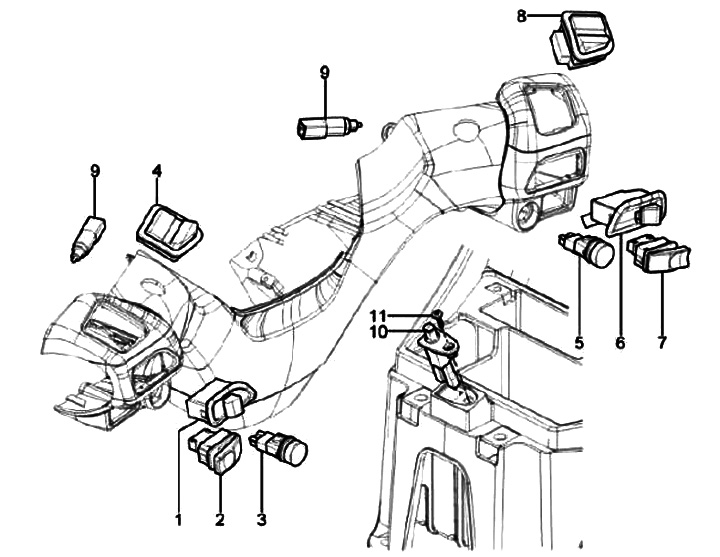 8
9
9
4
11
10
5
6
7
1
2
3