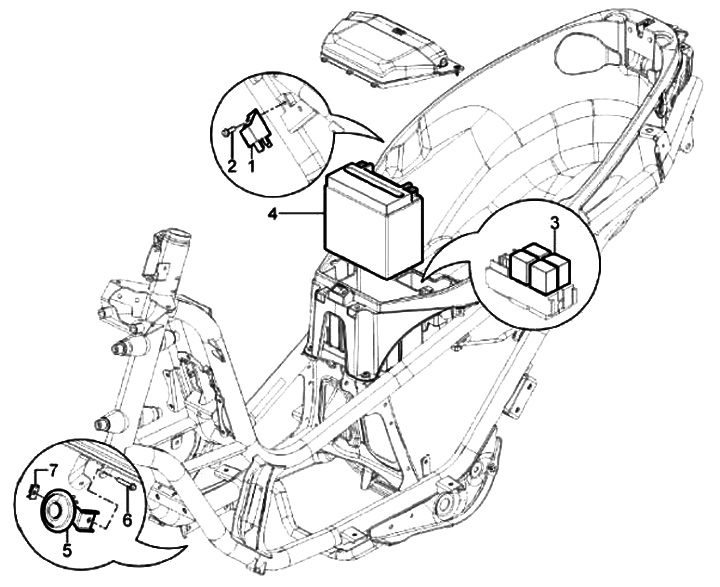 2
1
4
3
7
6
5