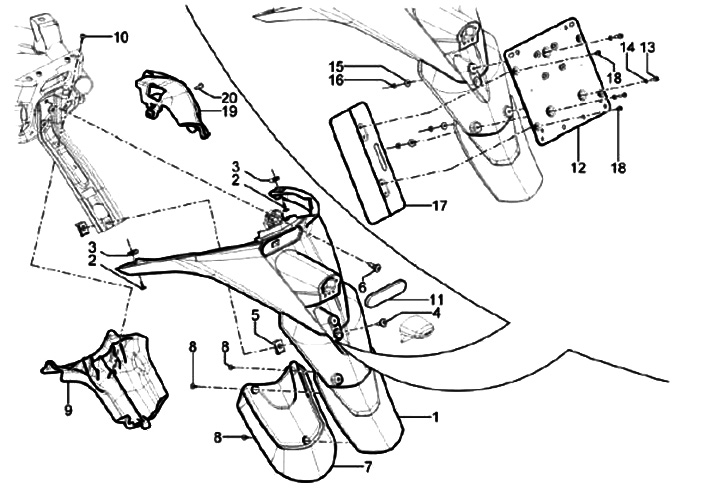 10
20
19
15
16
14
13
18
12
18
17
3
2
3
2
6
11
4
5
8
8
9
8
1
7