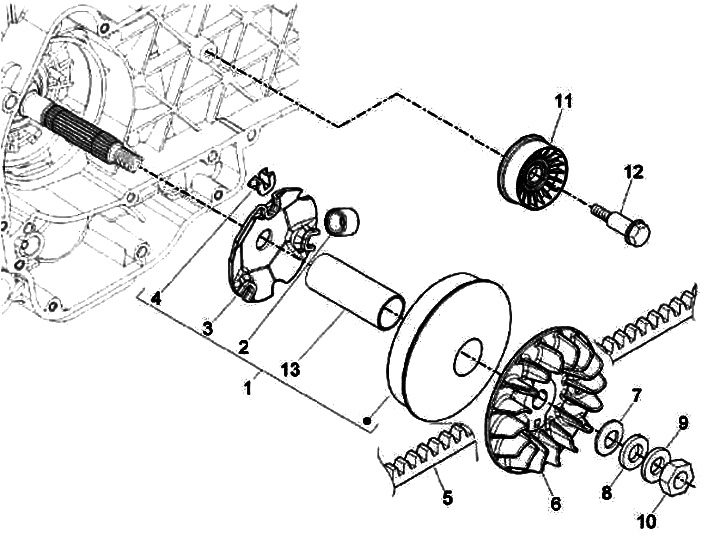 11
12
4
3
2
13
1
7
9
8
5
6
10