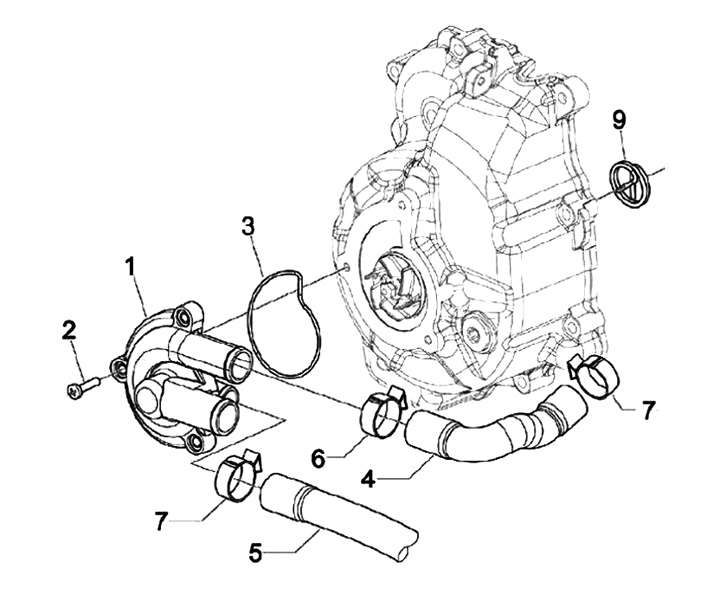 9
3
1
2
7
6
4
7
5