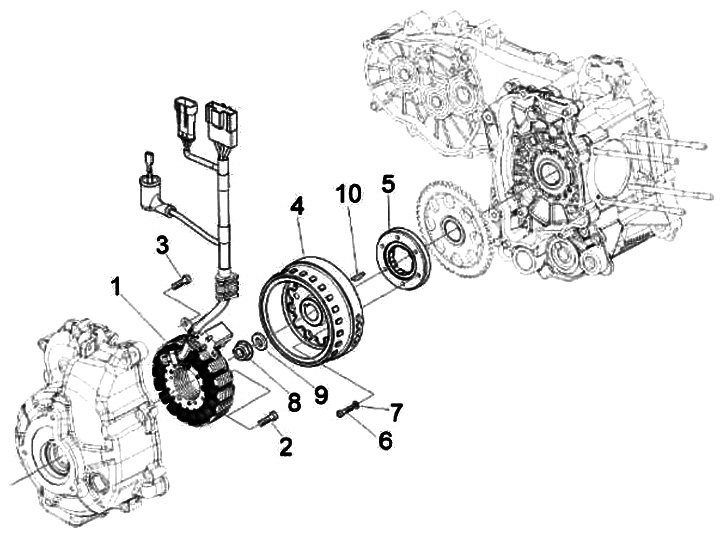 10
5
4
3
1
8
9
7
6
2