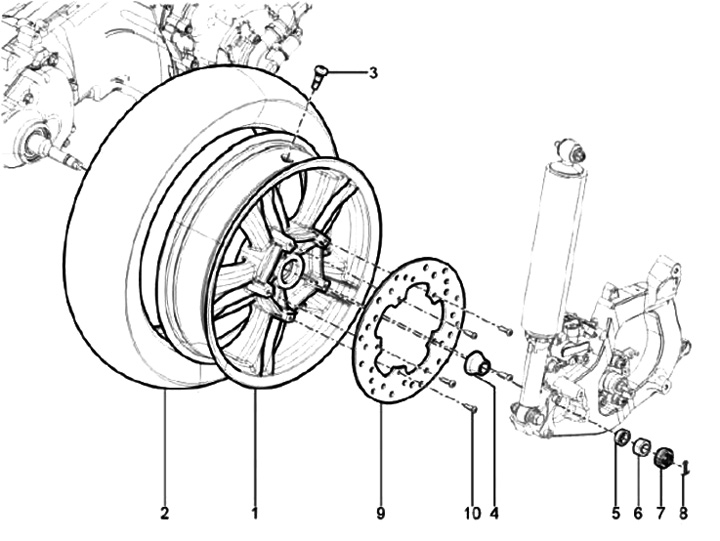 3

2
1
9
10
4
5
6
7
8