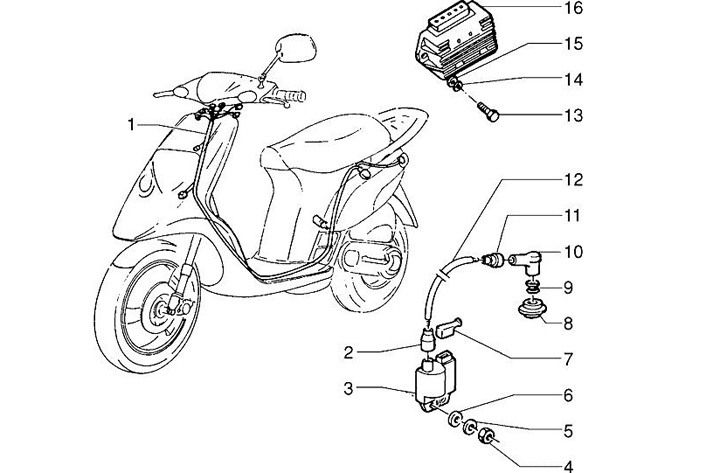 16
15
14
13
1
12
11
10
9
8
2
7
3
6
5
4