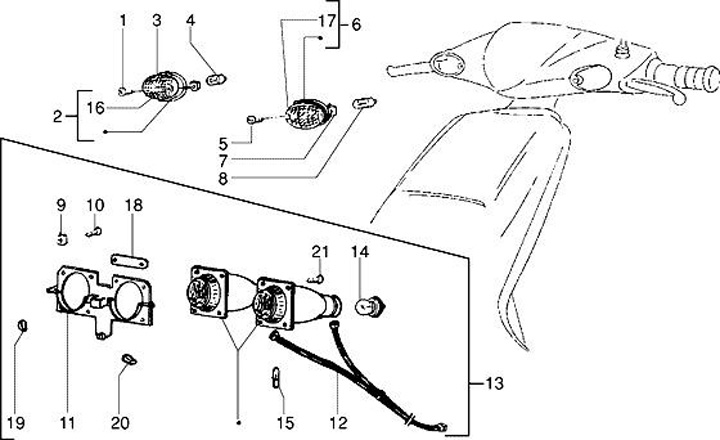 1
3
4
17
6
2
16
5
7
8
9
10
18
21
14
13
19
11
20
15
12