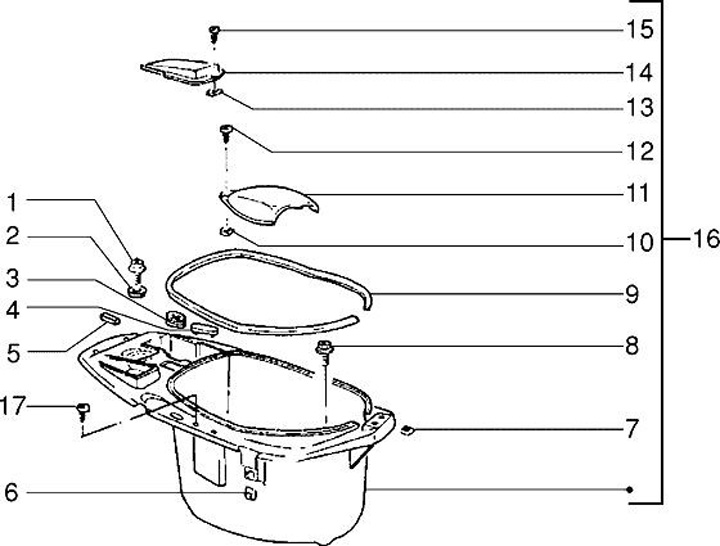 15
14
13
12
11
10
16
9
8
7
1
2
3
4
5
17
6