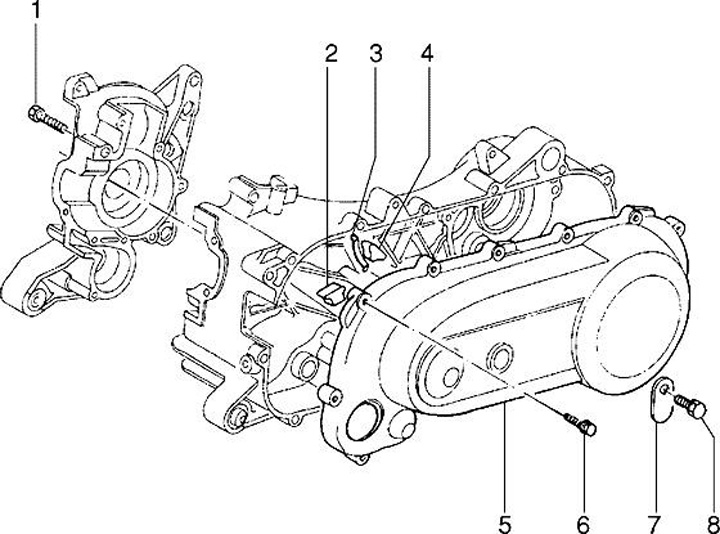 1
2
3
4
5
6
7
8