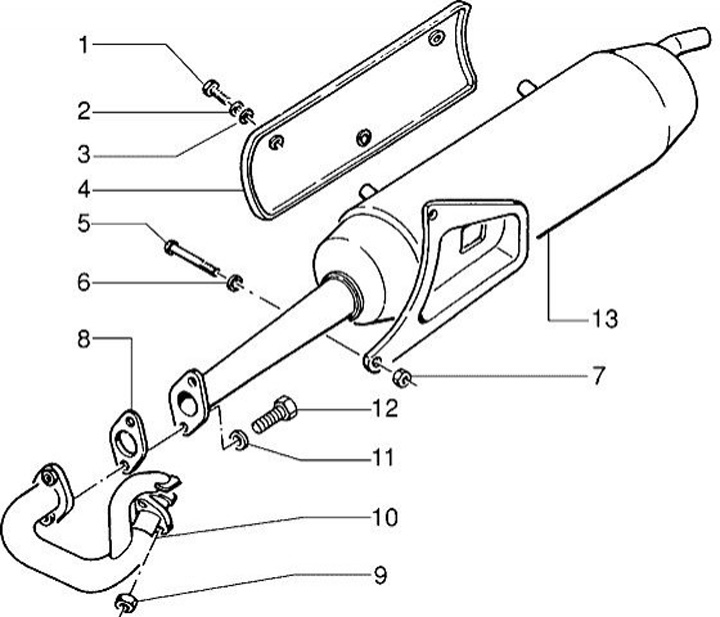 1
2
3
4
5
6
8
13
7
12
11
10
9