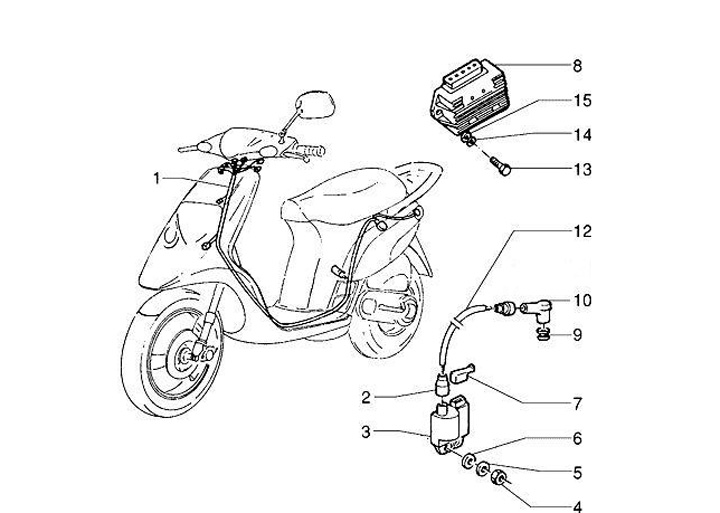 8
15
14
13
1
12
10
9
2
7
3
6
5
4