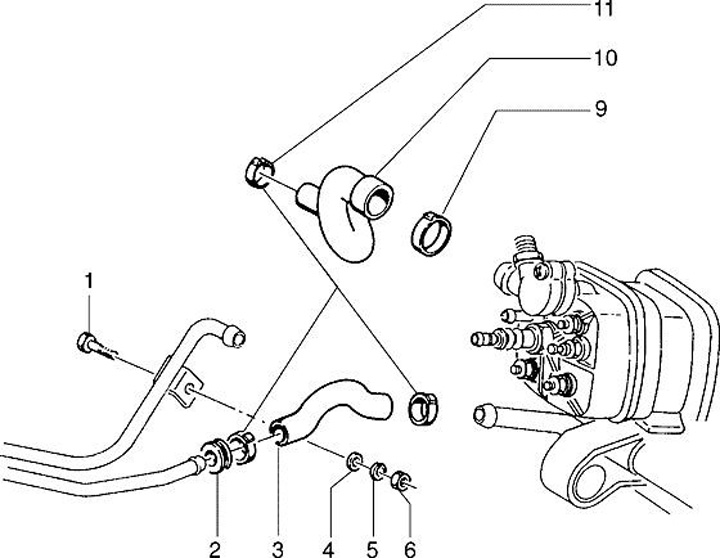 11
10
9
1
2
3
4
5
6