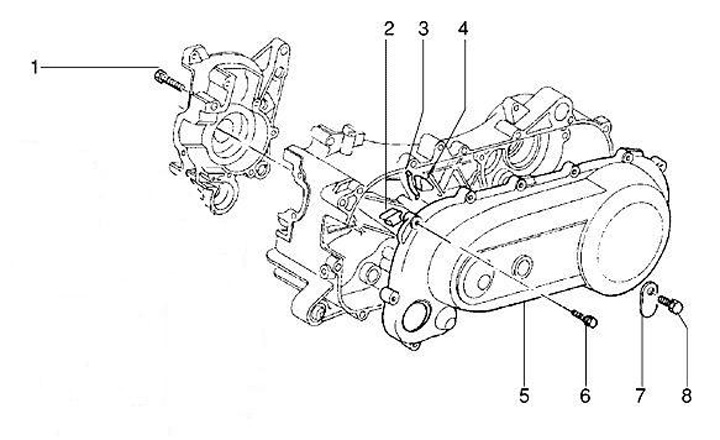 1
2
3
4
5
6
7
8