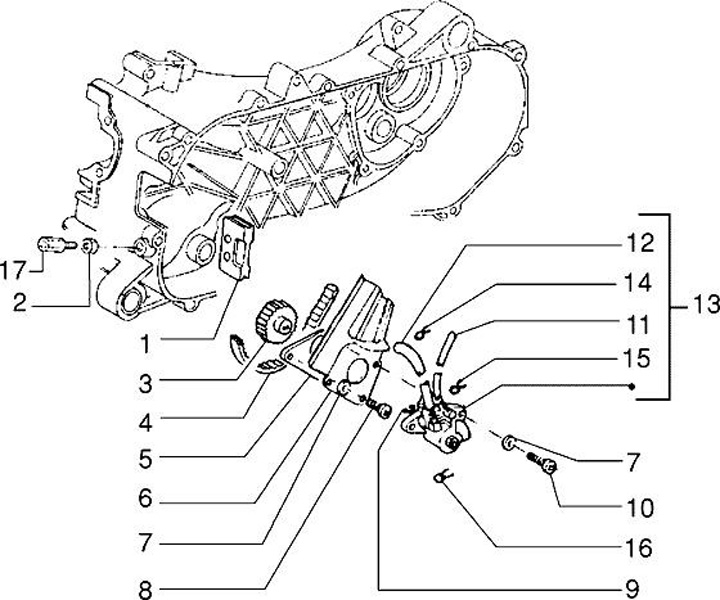 17
2
1
3
4
5
6
7
8
12
14
11
15
13
7
10
16
9