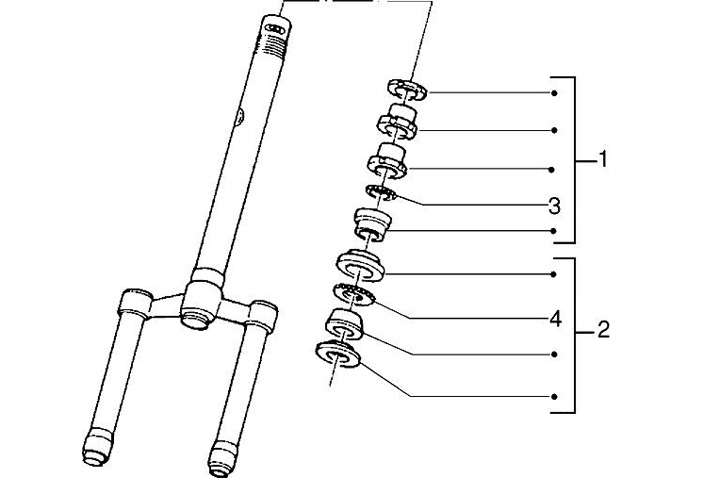 1
3
4
2