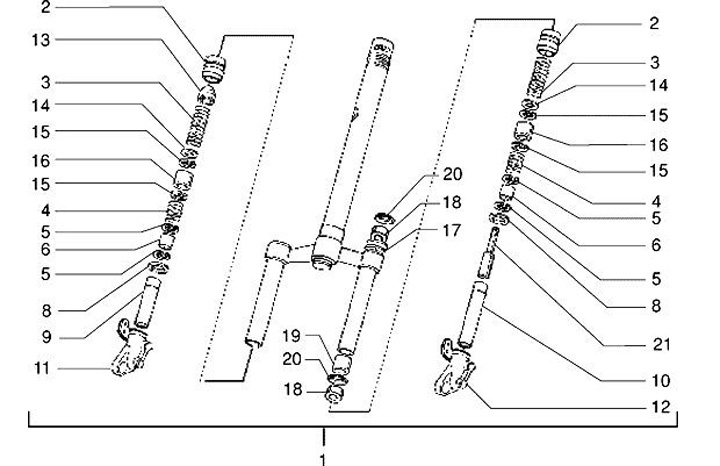 2
13
3
14
15
16
15
4
5
6
5
8
9
11
20
18
17
19
20
18
2
3
14
15
16
15
4
5
6
5
8
21
10
12
1