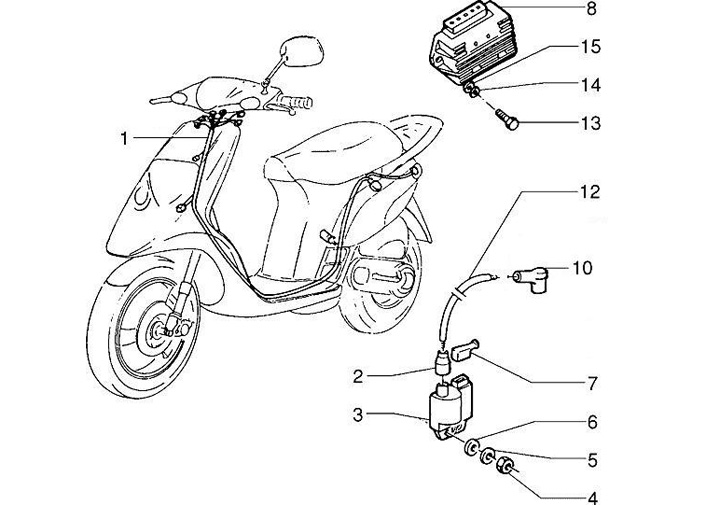 8
15
14
13
1
12
10
2
7
3
6
5
4