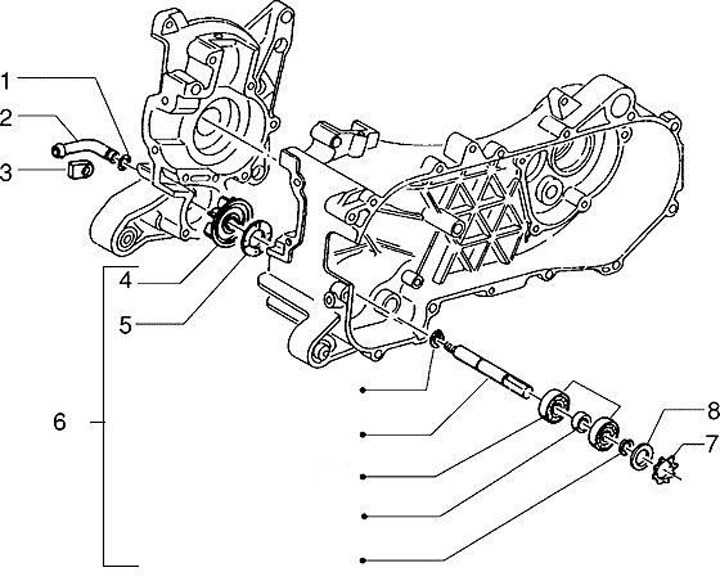 1
2
3
4
5
6
8
7