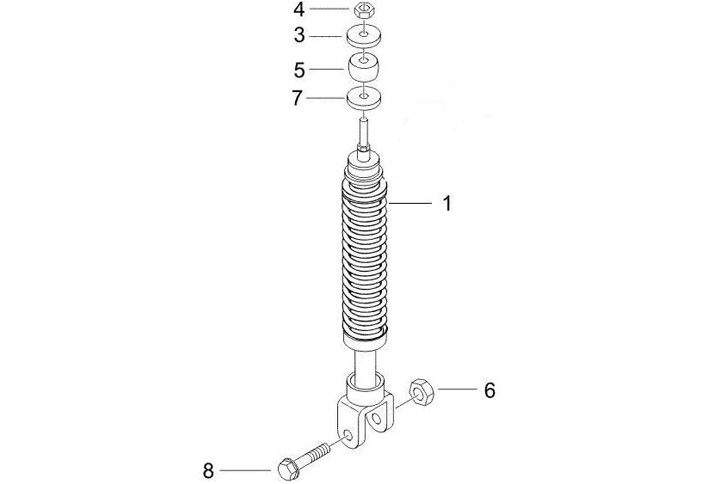 4
3
5
7
1
6
8