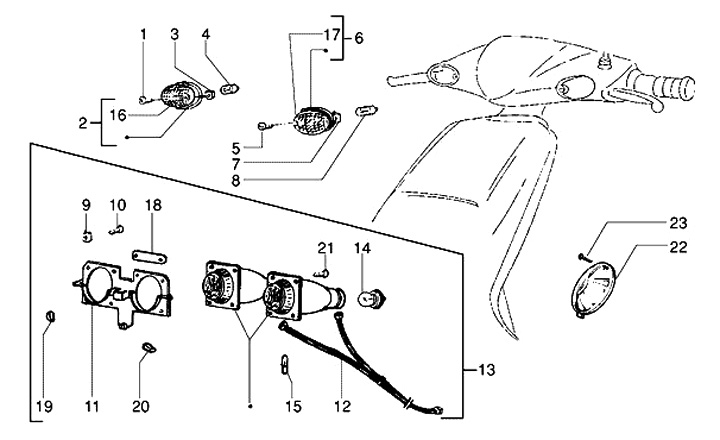 1
3
4
17
6
2
16
5
7
8
9
10
18
21
14
23
22
19
11
20
15
12
13