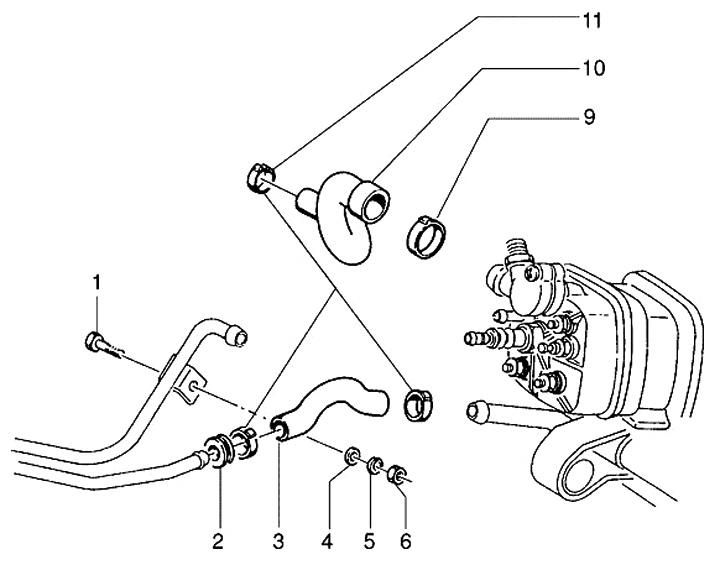 11
10
9
1
2
3
4
5
6