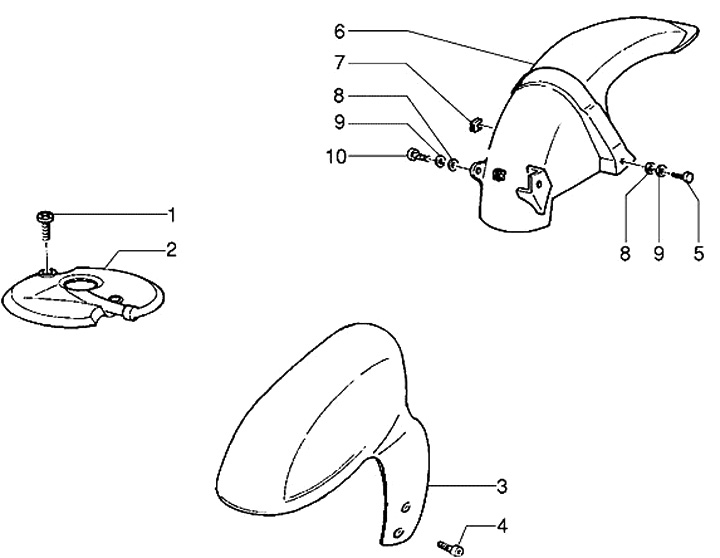 6
7
8
9
10
8
9
5
1
2
3
4