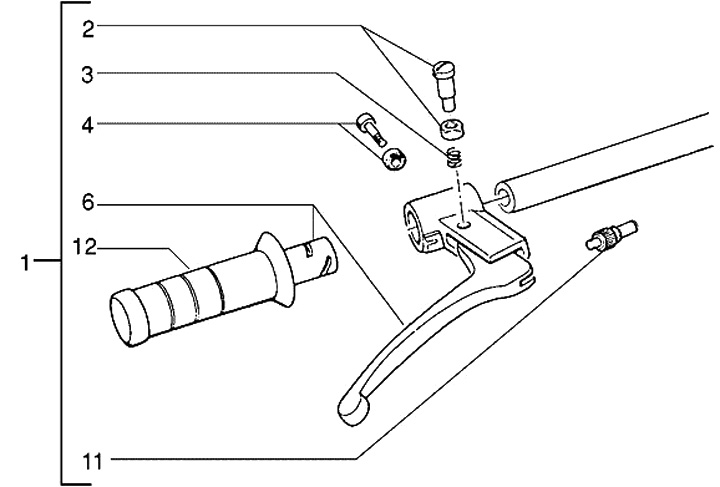 2
3
4
6
12
1
11