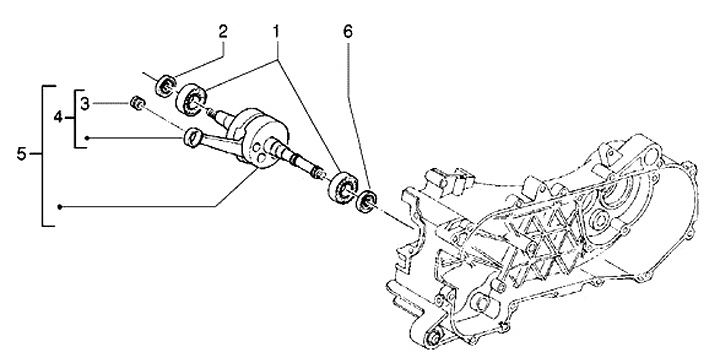 2
1
6
3
4
5